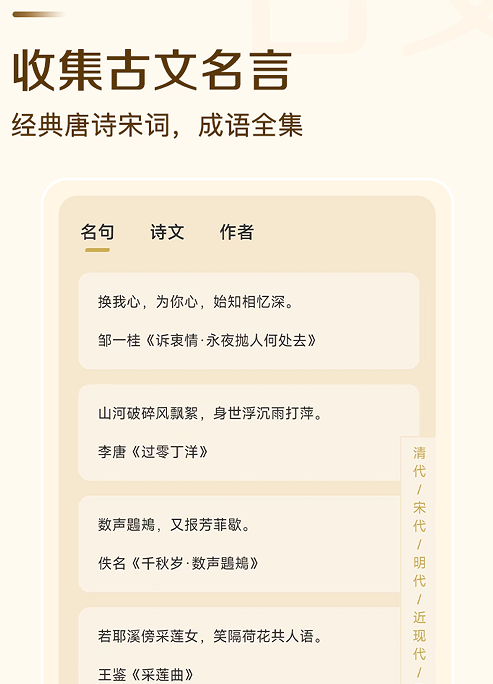 收集古文名言

经典唐诗宋词，成语全集

名句 诗文 作者

换我心，为你心，始知相忆深。

邹一桂《诉衷情·永夜抛人何处去》

山河破碎风飘絮，身世浮沉雨打萍。

李唐《过零丁洋》

数声鶗鴂，又报芳菲歇。

佚名《千秋岁·数声鶗鴂》

若耶溪傍采莲女，笑隔荷花共人语。

王鉴《采莲曲》

清代 / 宋代 / 明代 / 近现代 /