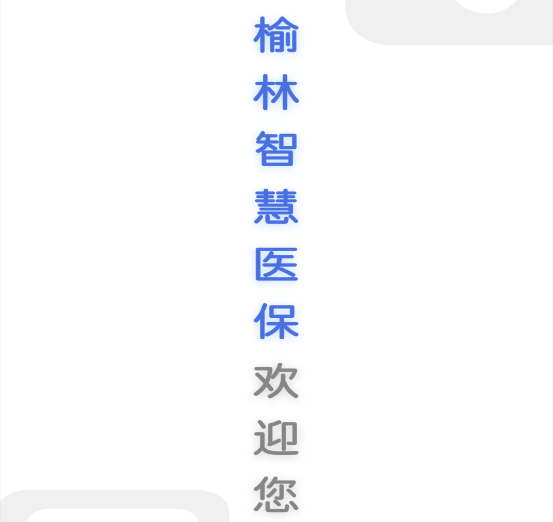 榆林智慧医保欢迎您