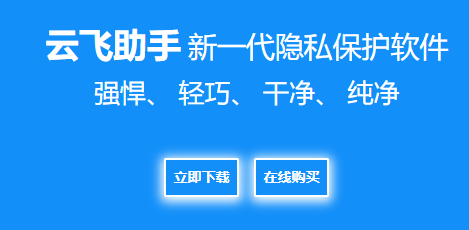 云飞助手 新一代隐私保护软件

强悍、 轻巧、 干净、 纯净

立即下载

在线购买